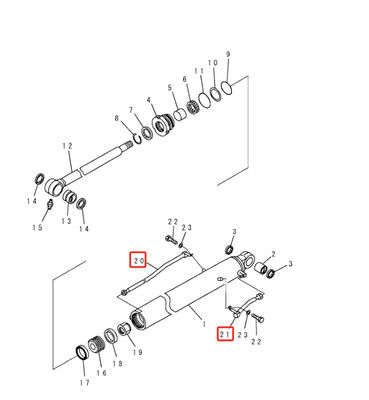 9
10
11
6
5
4
7
8
12
14
15
13
14
22
23
3
20
2
3
1
21
23
22
19
18
16
17